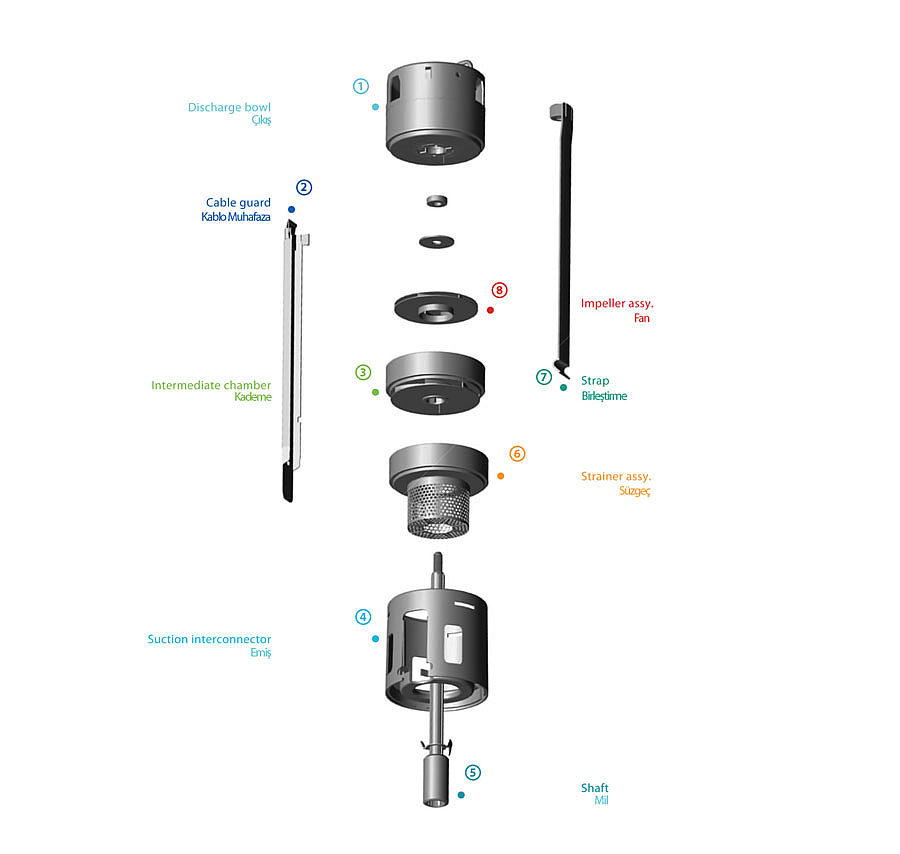 1
Discharge bowl
Çıkış

2
Cable guard
Kablo Muhafaza

8
Impeller assy.
Fan

3
Intermediate chamber
Kademe

7
Strap
Birleştirme

6
Strainer assy.
Süzgeç

4
Suction interconnector
Emiş

5
Shaft
Mil